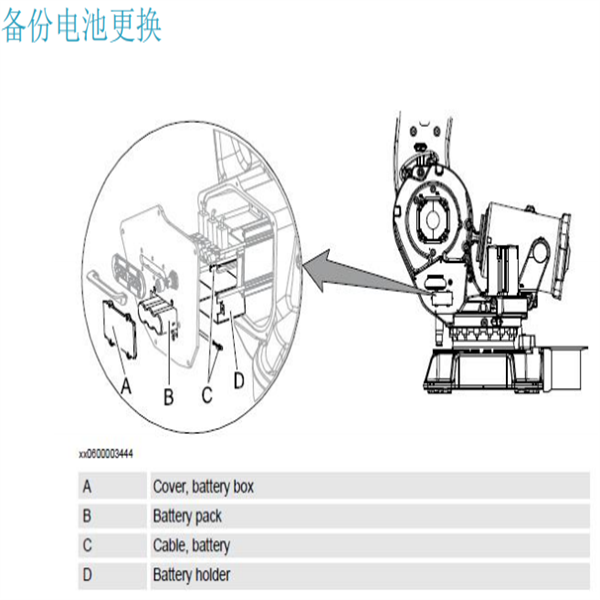 备份电池更换

A

B

C

D

xx0600003444

| A | Cover, battery box |
|---|---|
| B | Battery pack |
| C | Cable, battery |
| D | Battery holder |